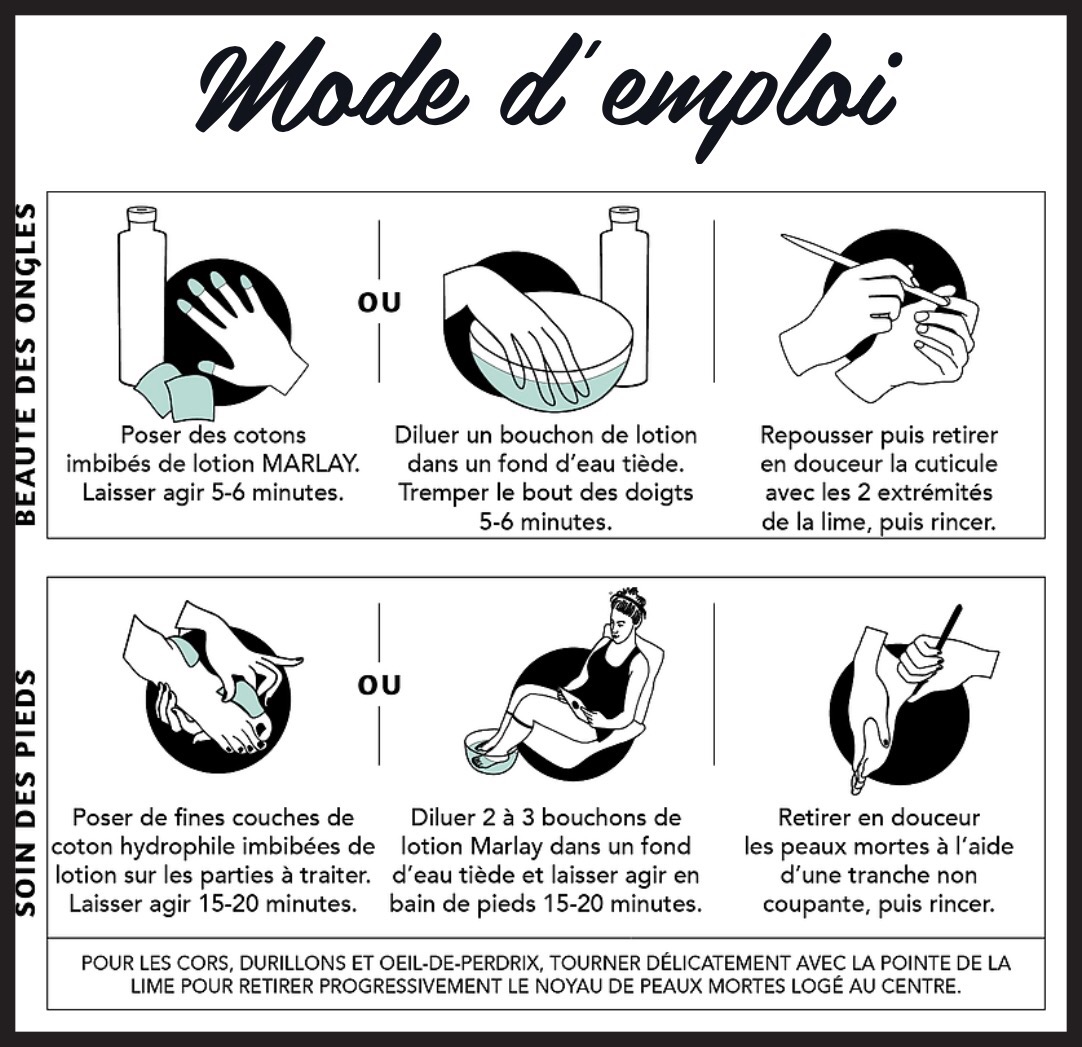 Mode d'emploi

BEAUTE DES ONGLES

Poser des cotons imbibés de lotion MARLAY. Laisser agir 5-6 minutes.

OU

Diluer un bouchon de lotion dans un fond d'eau tiède. Tremper le bout des doigts 5-6 minutes.

Repousser puis retirer en douceur la cuticule avec les 2 extrémités de la lime, puis rincer.

SOIN DES PIEDS

Poser de fines couches de coton hydrophile imbibées de lotion sur les parties à traiter. Laisser agir 15-20 minutes.

OU

Diluer 2 à 3 bouchons de lotion Marlay dans un fond d'eau tiède et laisser agir en bain de pieds 15-20 minutes.

Retirer en douceur les peaux mortes à l'aide d'une tranche non coupante, puis rincer.

POUR LES CORS, DURILLONS ET OEIL-DE-PERDRIX, TOURNER DÉLICATEMENT AVEC LA POINTE DE LA LIME POUR RETIRER PROGRESSIVEMENT LE NOYAU DE PEAUX MORTES LOGÉ AU CENTRE.