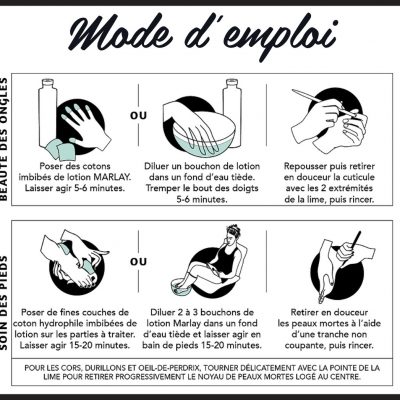 Mode d'emploi

BEAUTÉ DES ONGLES

Poser des cotons imbibés de lotion MARLAY. Laisser agir 5-6 minutes.

OU

Diluer un bouchon de lotion dans un fond d'eau tiède. Tremper le bout des doigts 5-6 minutes.

Repousser puis retirer en douceur la cuticule avec les 2 extrémités de la lime, puis rincer.

SOIN DES PIEDS

Poser de fines couches de coton hydrophile imbibées de lotion sur les parties à traiter. Laisser agir 15-20 minutes.

OU

Diluer 2 à 3 bouchons de lotion Marlay dans un fond d'eau tiède et laisser agir en bain de pieds 15-20 minutes.

Retirer en douceur les peaux mortes à l'aide d'une tranche non coupante, puis rincer.

POUR LES CORS, DURILLONS ET OEIL-DE-PERDRIX, TOURNER DÉLICATEMENT AVEC LA POINTE DE LA LIME POUR RETIRER PROGRESSIVEMENT LE NOYAU DE PEAUX MORTES LOGÉ AU CENTRE.